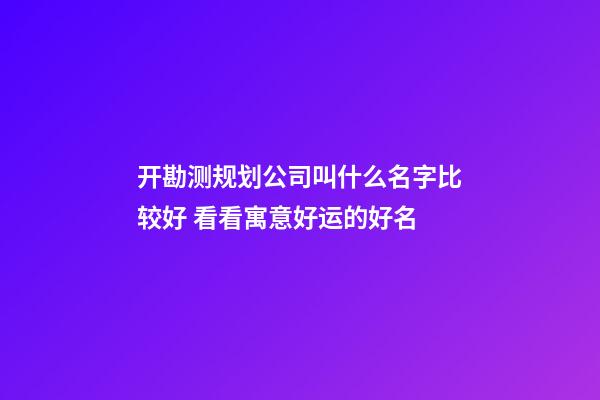 开勘测规划公司叫什么名字比较好 看看寓意好运的好名